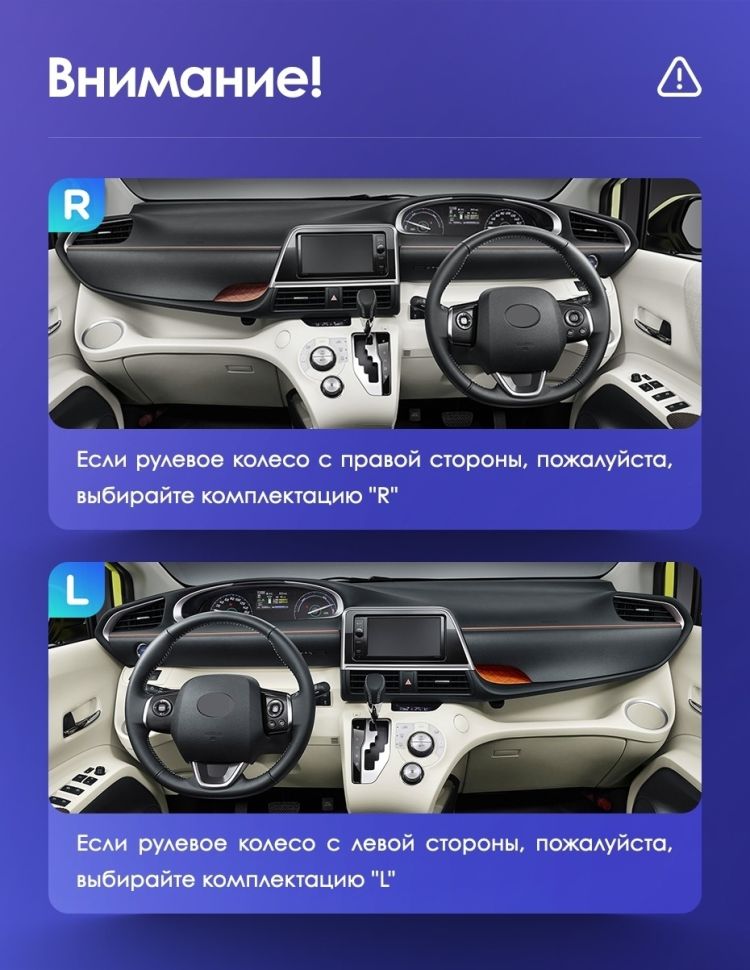 Внимание!

R

Если рулевое колесо с правой стороны, пожалуйста, выбирайте комплектацию "R"

L

Если рулевое колесо с левой стороны, пожалуйста, выбирайте комплектацию "L"